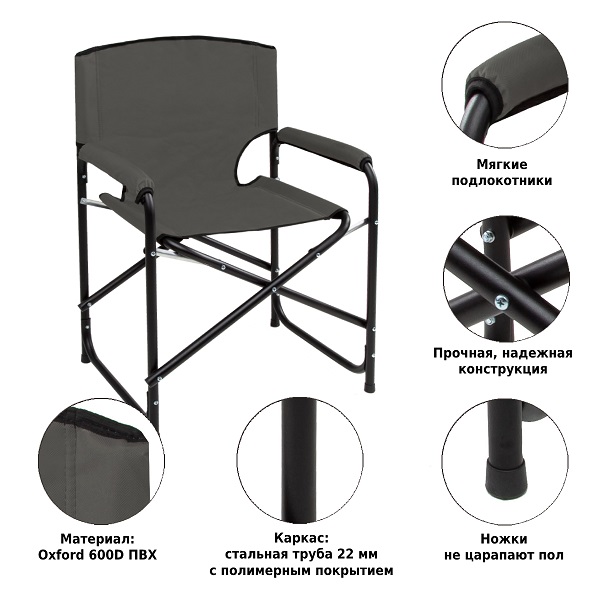 Мягкие подлокотники

Прочная, надежная конструкция

Материал:
Oxford 600D ПВХ

Каркас:
стальная труба 22 мм
с полимерным покрытием

Ножки
не царапают пол