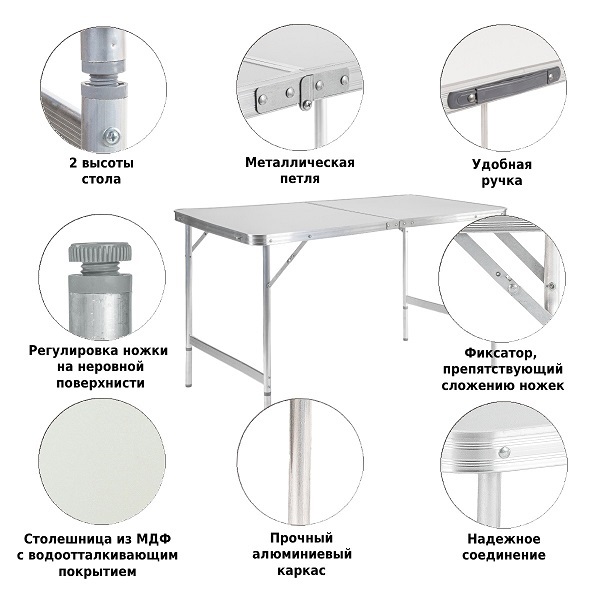 2 высоты стола

Металлическая петля

Удобная ручка

Регулировка ножки на неровной поверхнисти

Фиксатор, препятствующий сложению ножек

Столешница из МДФ с водоотталкивающим покрытием

Прочный алюминиевый каркас

Надежное соединение